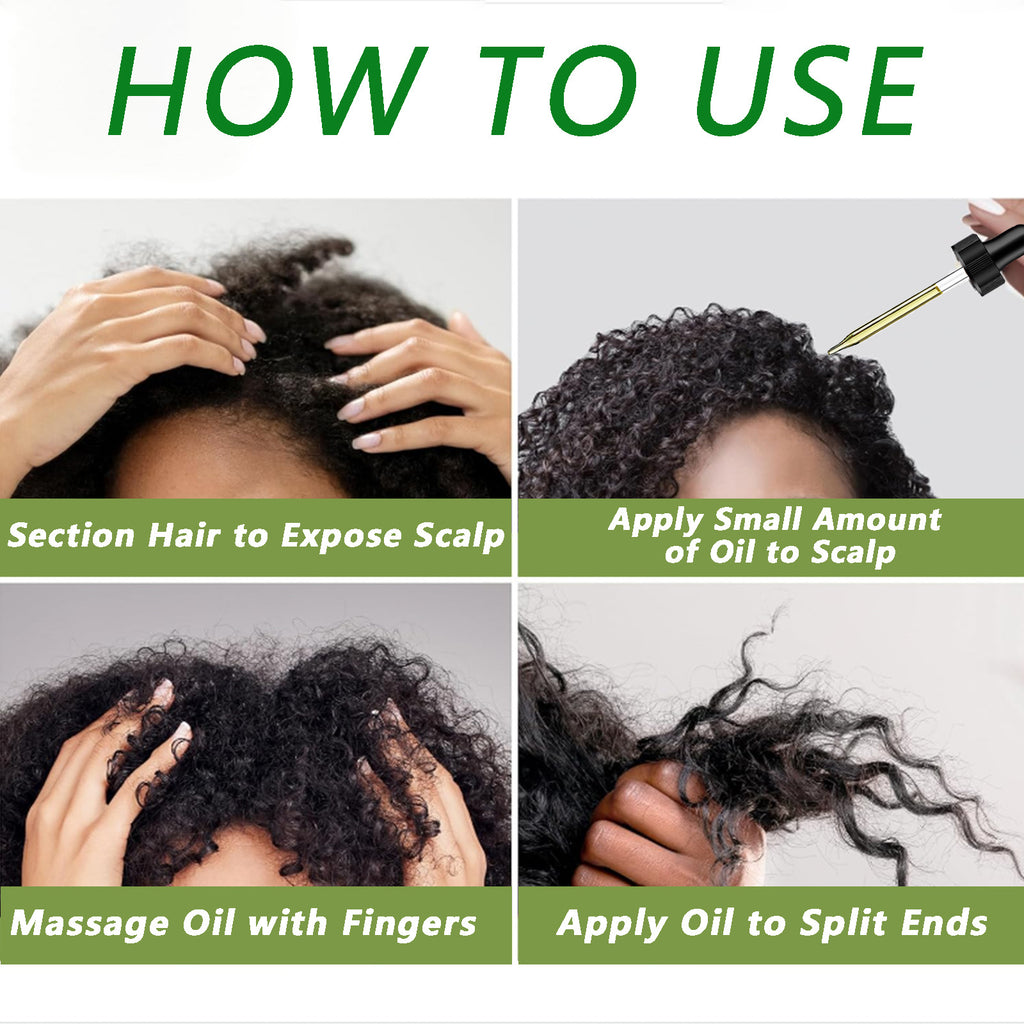 HOW TO USE

Section Hair to Expose Scalp

Apply Small Amount of Oil to Scalp

Massage Oil with Fingers

Apply Oil to Split Ends